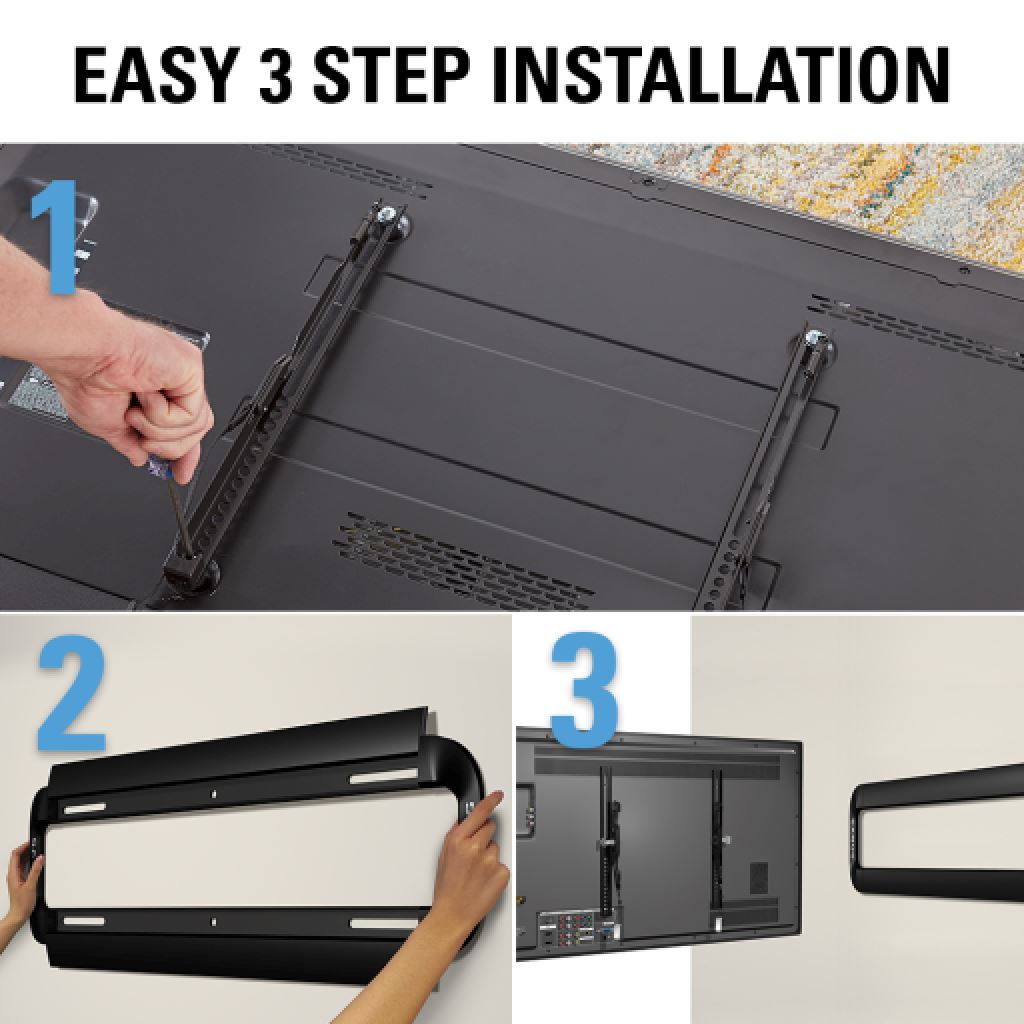 EASY 3 STEP INSTALLATION

1

2

3