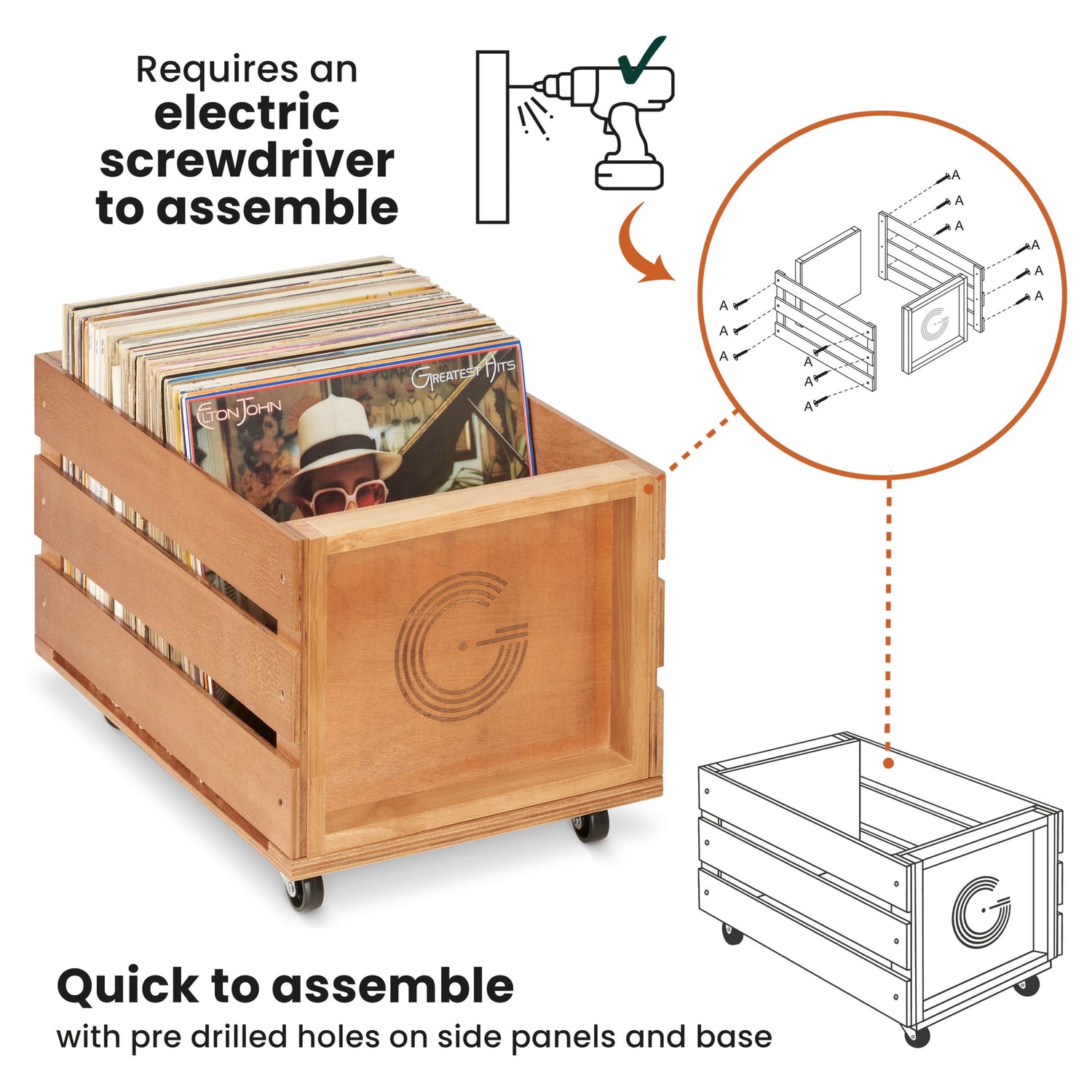 Requires an
electric
screwdriver
to assemble

A
A
A
A
A
A
A
A
A
A
A
A

ELTON JOHN
GREATEST HITS

Quick to assemble
with pre drilled holes on side panels and base