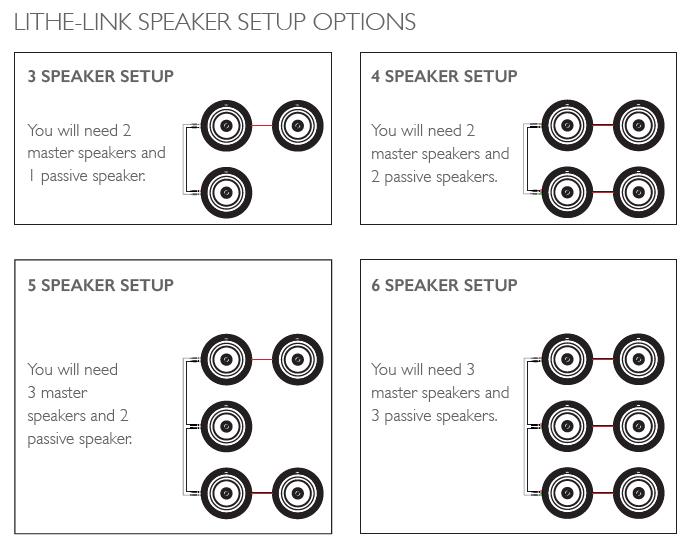 LITHE-LINK SPEAKER SETUP OPTIONS

3 SPEAKER SETUP

You will need 2 master speakers and 1 passive speaker.

4 SPEAKER SETUP

You will need 2 master speakers and 2 passive speakers.

5 SPEAKER SETUP

You will need 3 master speakers and 2 passive speaker.

6 SPEAKER SETUP

You will need 3 master speakers and 3 passive speakers.