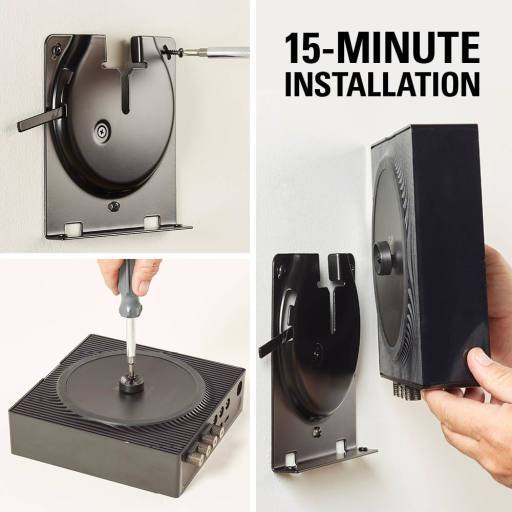 15-MINUTE
INSTALLATION